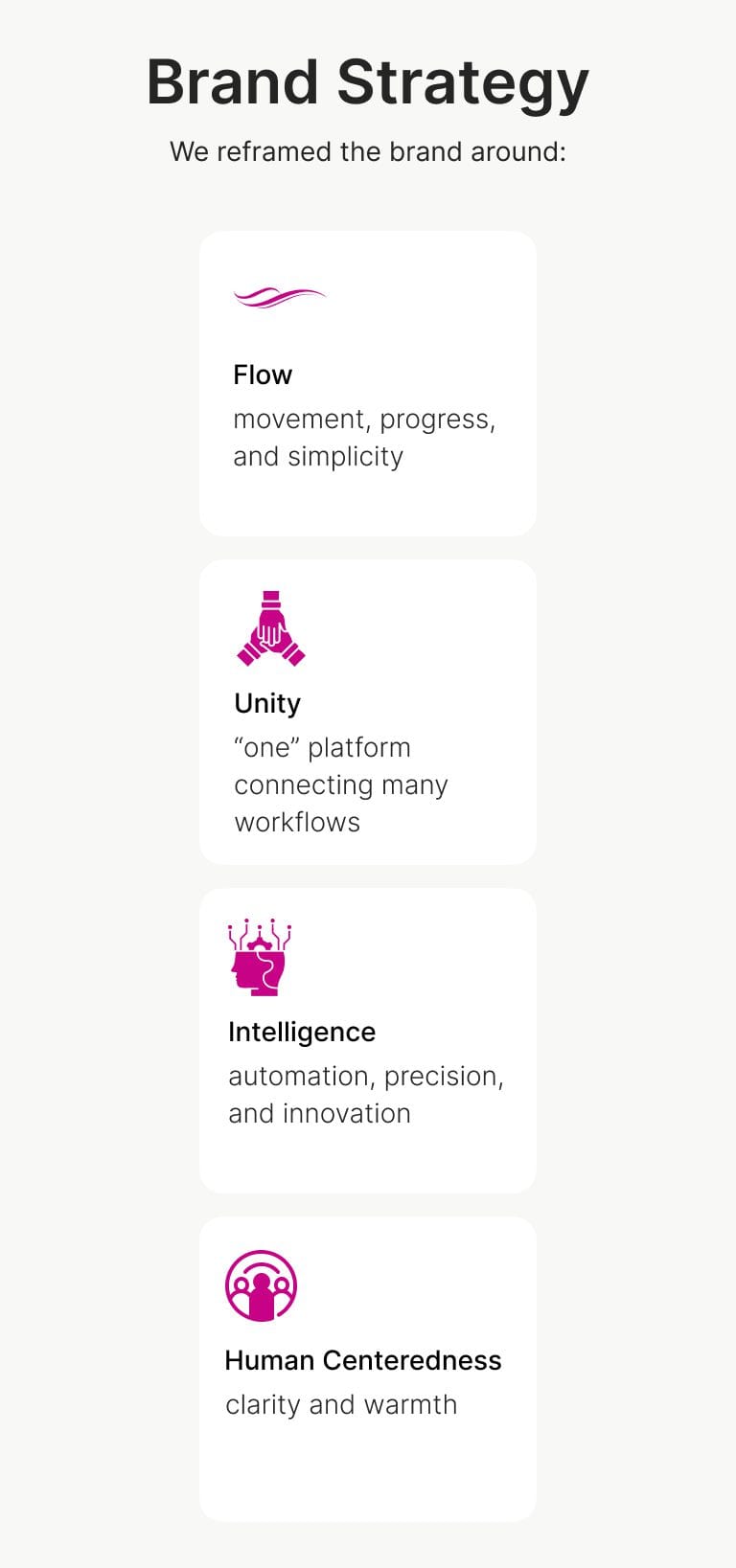 Brand Strategy

We reframed the brand around:

Flow

movement, progress, and simplicity

Unity

"one" platform connecting many workflows

Intelligence

automation, precision, and innovation

Human Centeredness

clarity and warmth